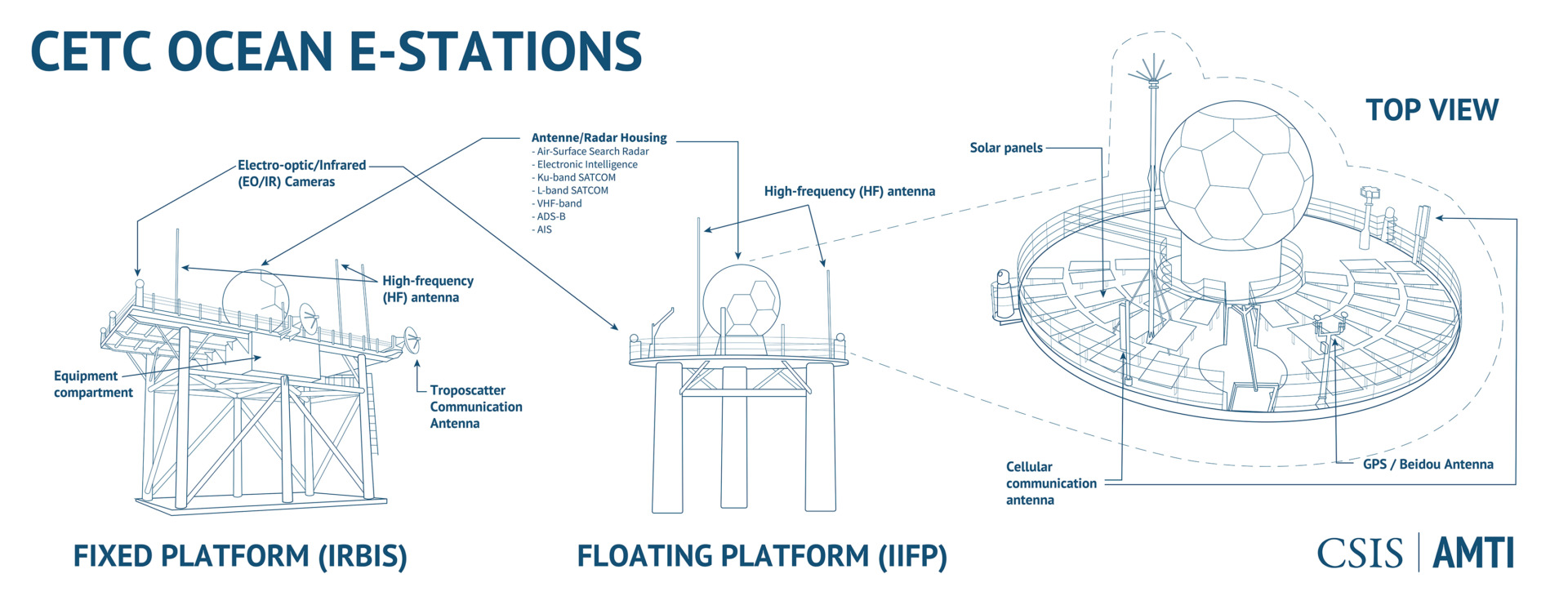 CETC OCEAN E-STATIONS

Electro-optic/Infrared (EO/IR) Cameras

Antenne/Radar Housing
- Air-Surface Search Radar
- Electronic Intelligence
- Ku-band SATCOM
- L-band SATCOM
- VHF-band
- ADS-B
- AIS

High-frequency (HF) antenna

High-frequency (HF) antenna

Equipment compartment

Troposcatter Communication Antenna

TOP VIEW

Solar panels

Cellular communication antenna

GPS / Beidou Antenna

FIXED PLATFORM (IRBIS)

FLOATING PLATFORM (IIFP)

CSIS | AMTI